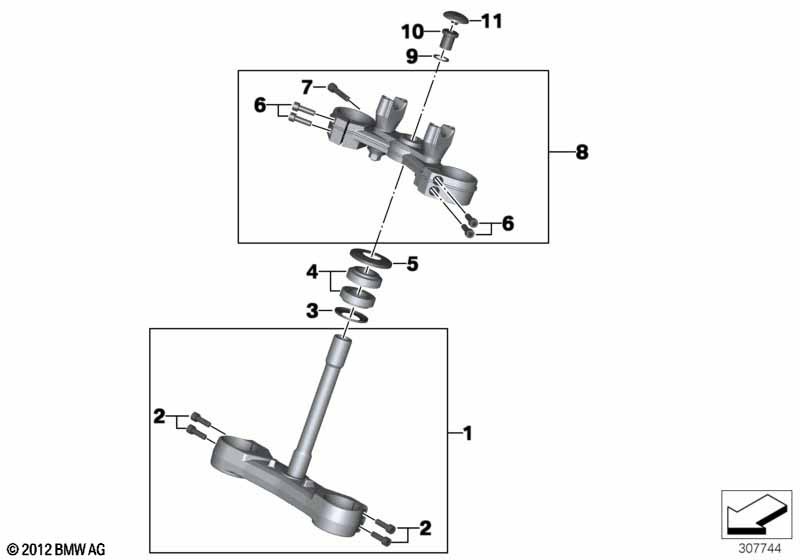 11
10
9
7
6
8
6
5
4
3
2
1
2
© 2012 BMW AG
307744