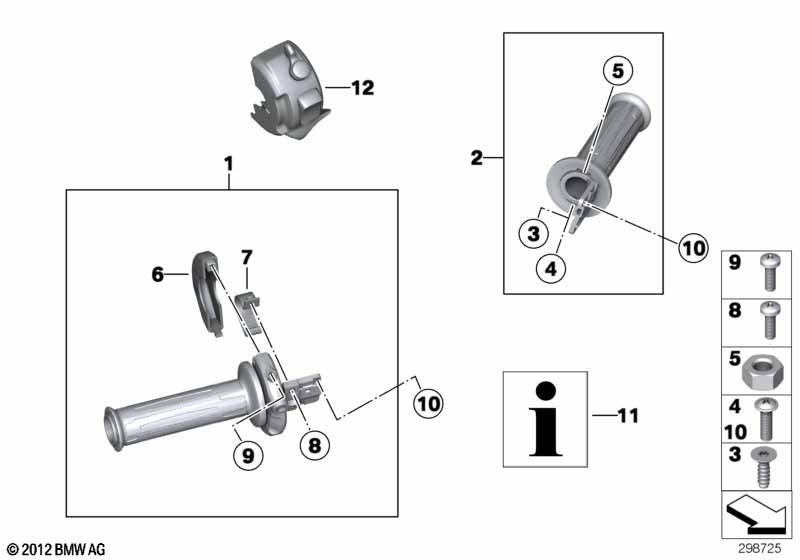 12

1

2

5

3

4

10

6

7

10

9

8

i

11

9

8

5

4
10

3

© 2012 BMW AG

298725