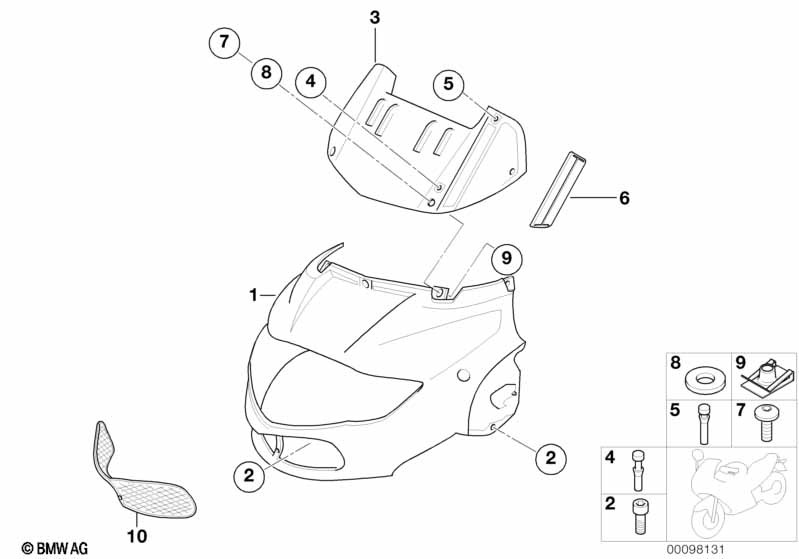 3
7
8
4
5
6
9
1
2
2
10
8
9
5
7
4
2
© BMW AG
00098131