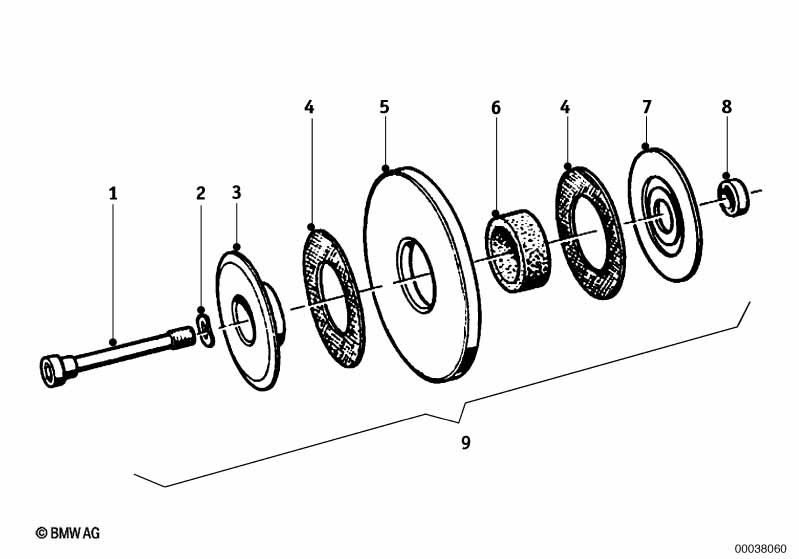 4
5
6
4
7
8
1
2
3
9
© BMW AG
00038060