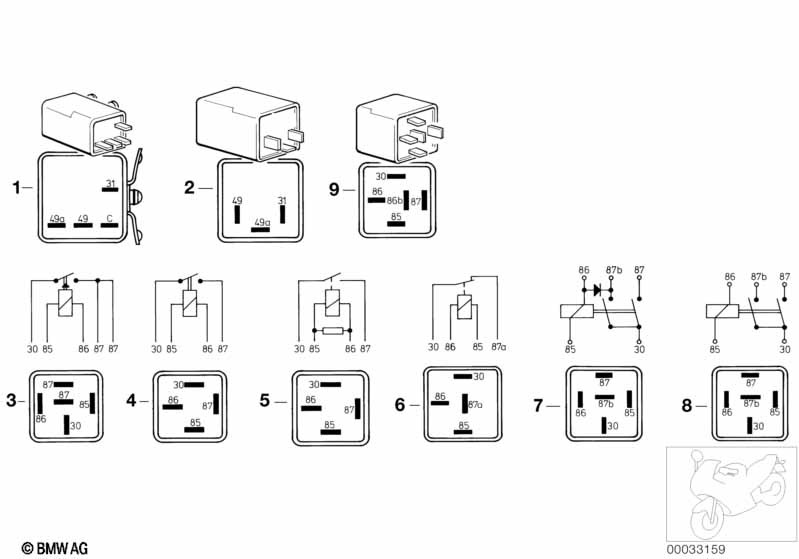 1
31
49a
49
C

2
49
31
49a

9
30
86
86b
87
85

30 85 86 87 87

30 85 86 87

30 85 86 87

30 86 85 87a

86 87b 87
85 30

86 87b 87
85 30

3
87
87
85
86
30

4
30
86
87
85

5
30
86
87
85

6
30
86
87a
85

7
87
86
87b
85
30

8
87
86
87b
85
30

© BMW AG
00033159