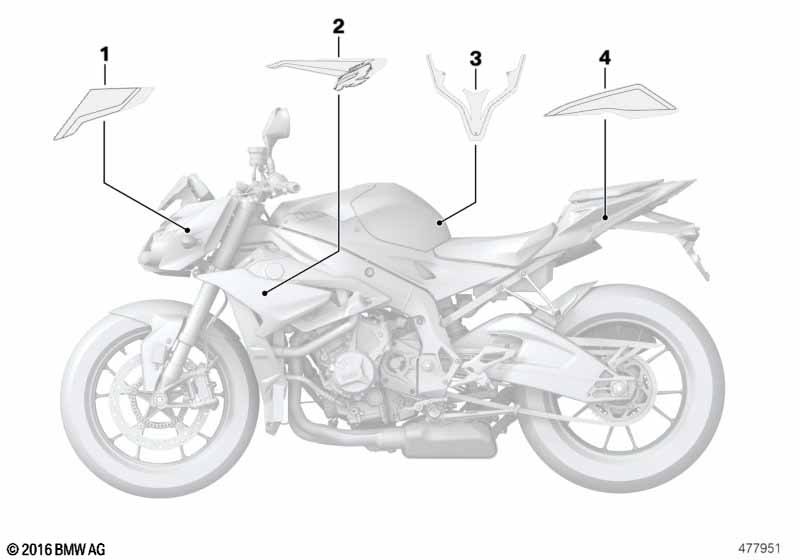 1
2
3
4
© 2016 BMW AG
477951