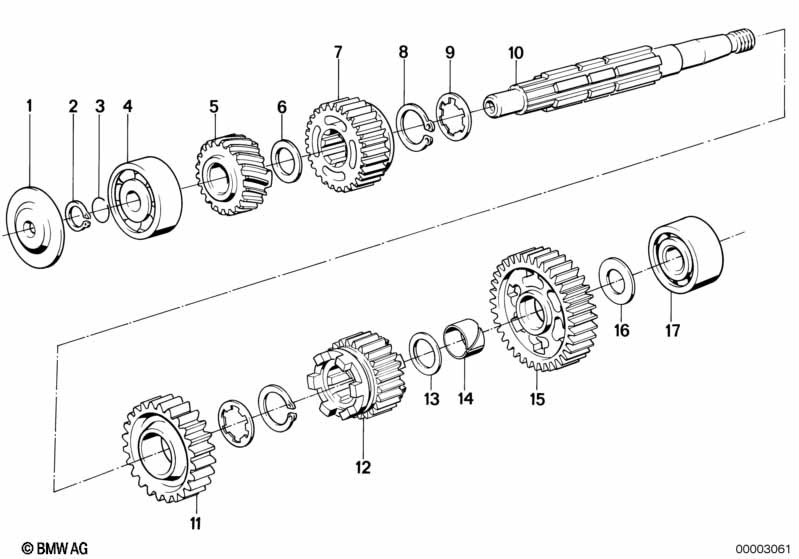 1 2 3 4 5 6 7 8 9 10

11 12 13 14 15 16 17

© BMW AG

00003061