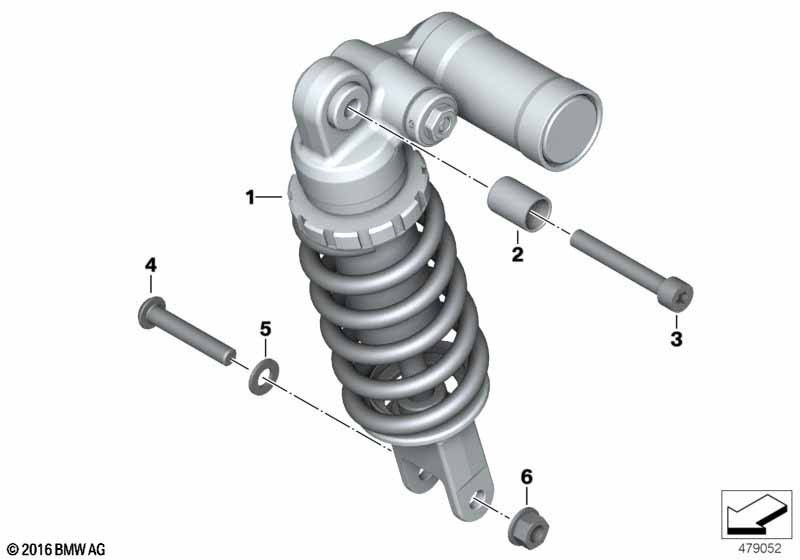 1
2
3
4
5
6
© 2016 BMW AG
479052