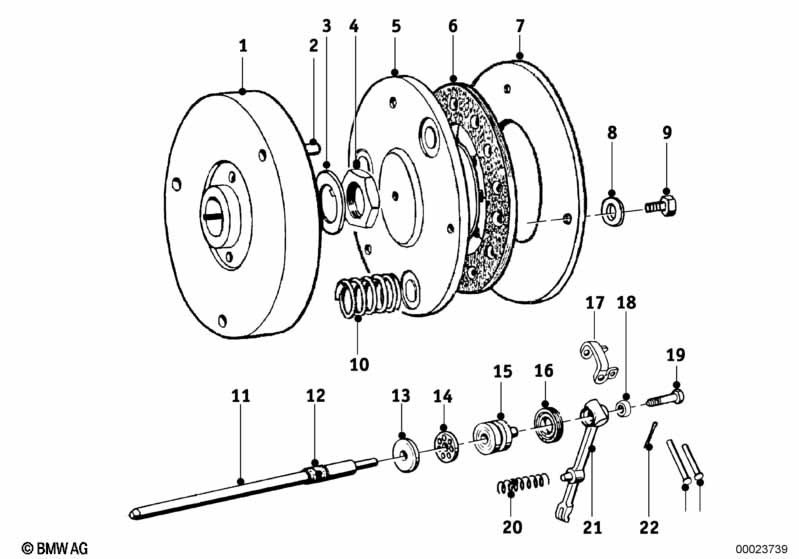 1
2
3
4
5
6
7
8
9
10
17
18
19
11
12
13
14
15
16
20
21
22
© BMW AG
00023739