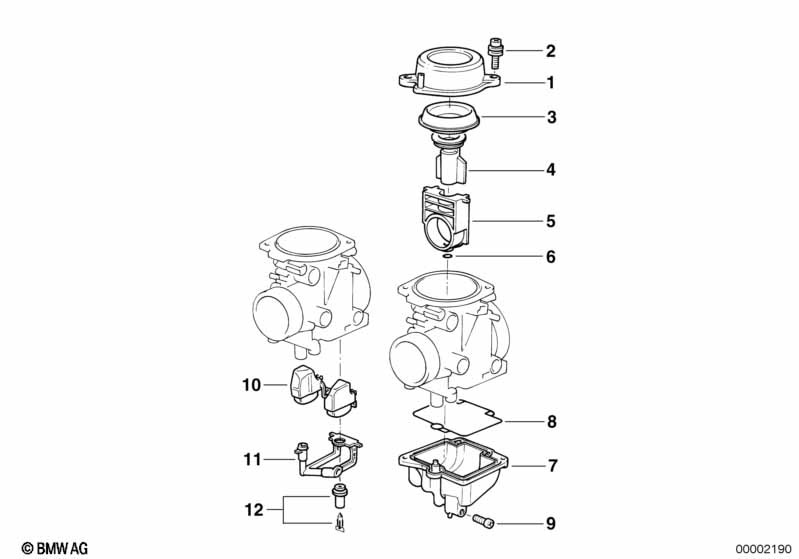 2
1
3
4
5
6
10
8
11
7
12
9
© BMW AG
00002190