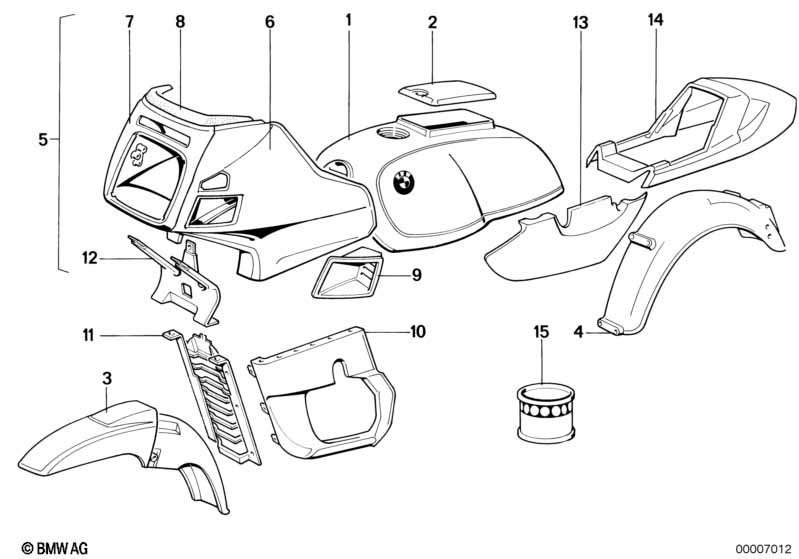 7
8
6
1
2
13
14
5
12
9
11
10
15
4
3
© BMW AG
00007012