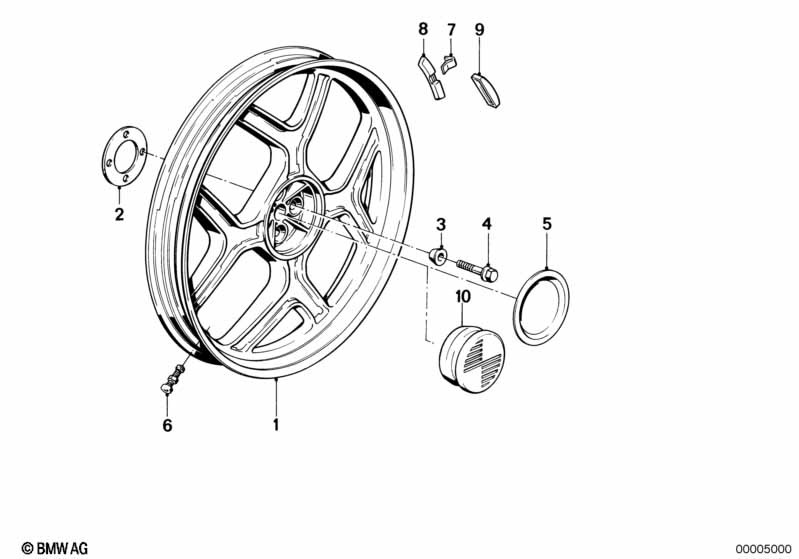 8
7
9
2
3
4
5
10
6
1
© BMW AG
00005000