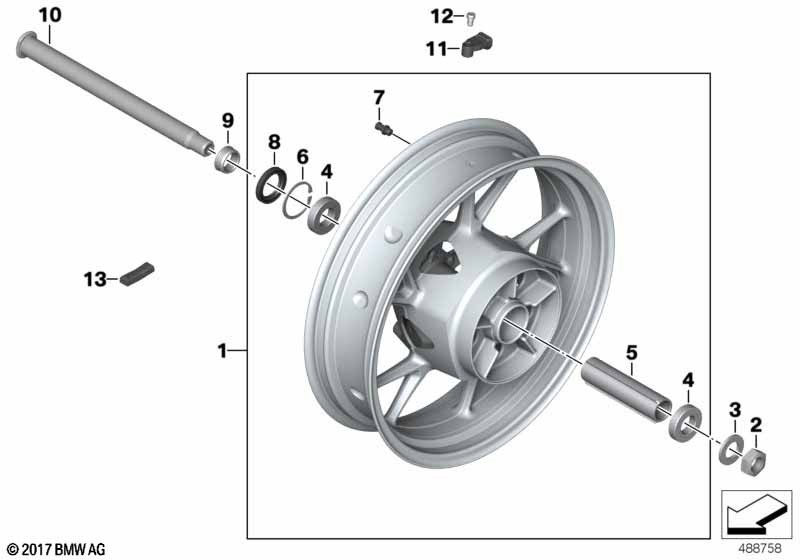 10
12
11
7
9
8
6
4
13
1
5
4
3
2
© 2017 BMW AG
488758