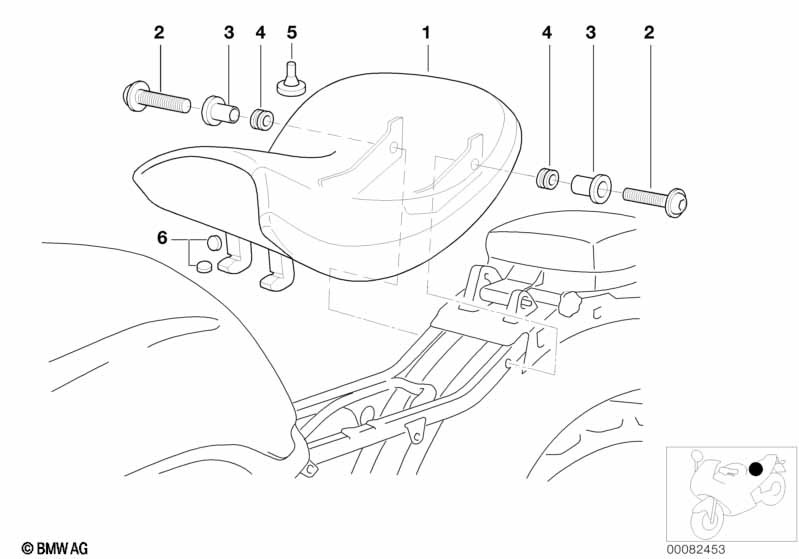 2
3
4
5
1
4
3
2
6
© BMW AG
00082453