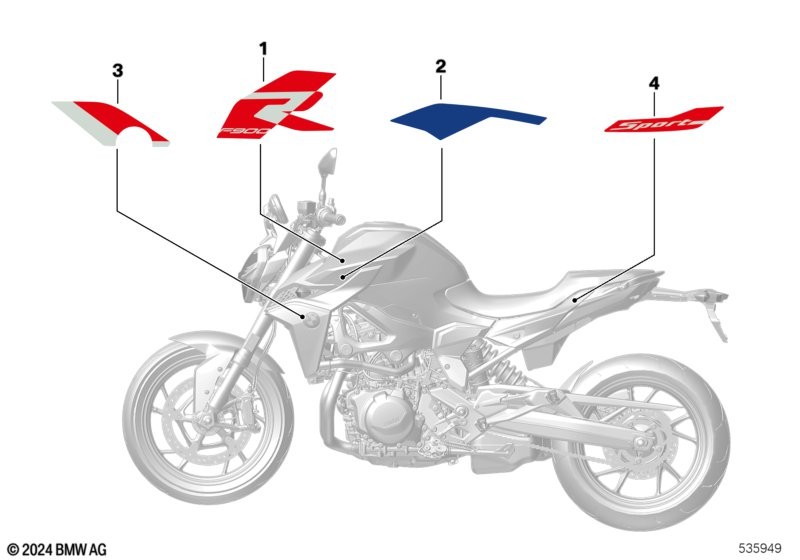 3
1
2
4
F900 R
Sport
© 2024 BMW AG
535949