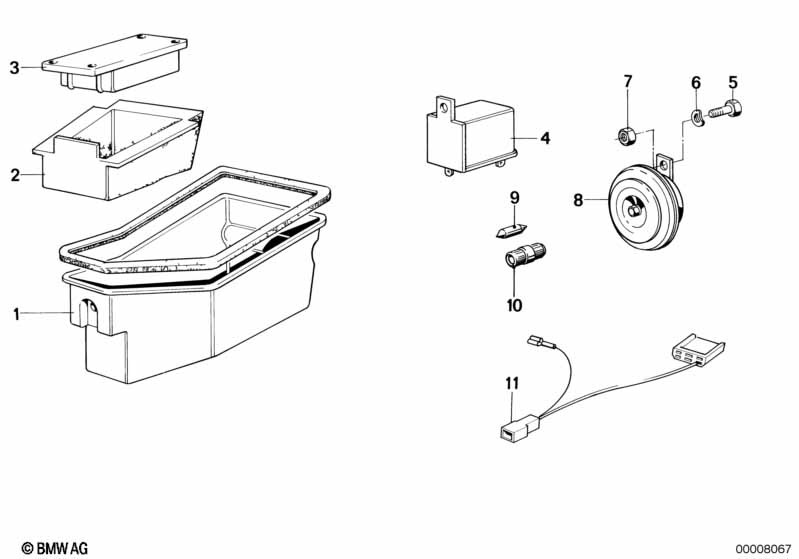 3
2
1
4
7
6
5
8
9
10
11
© BMW AG
00008067