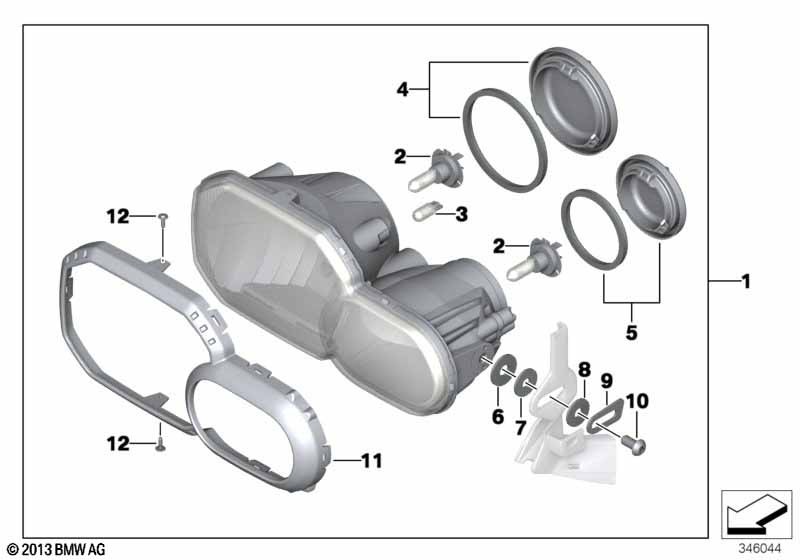 4
2
3
12
2
1
5
8
9
10
6
7
12
11
© 2013 BMW AG
346044