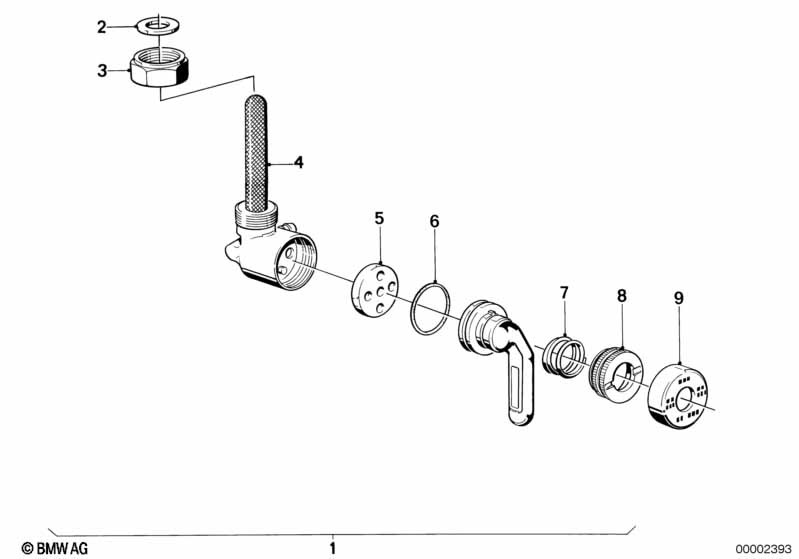 2
3
4
5
6
7
8
9
© BMW AG
1
00002393