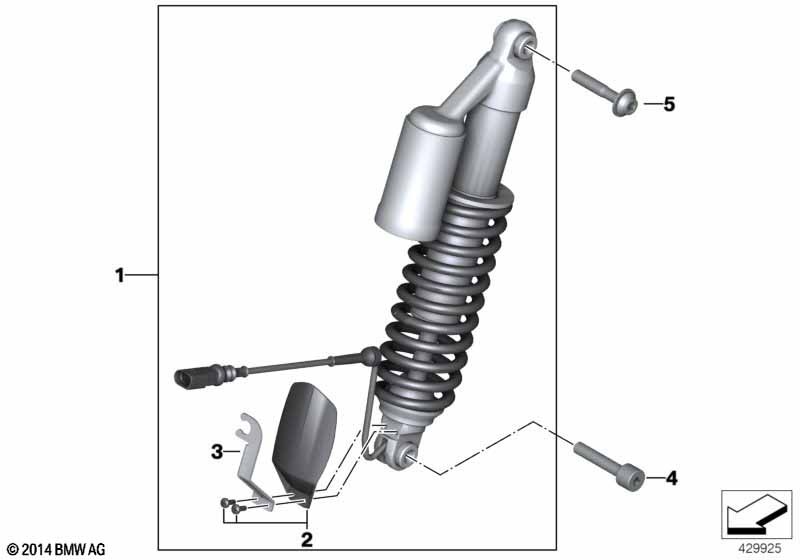 5
1
3
4
2
© 2014 BMW AG
429925