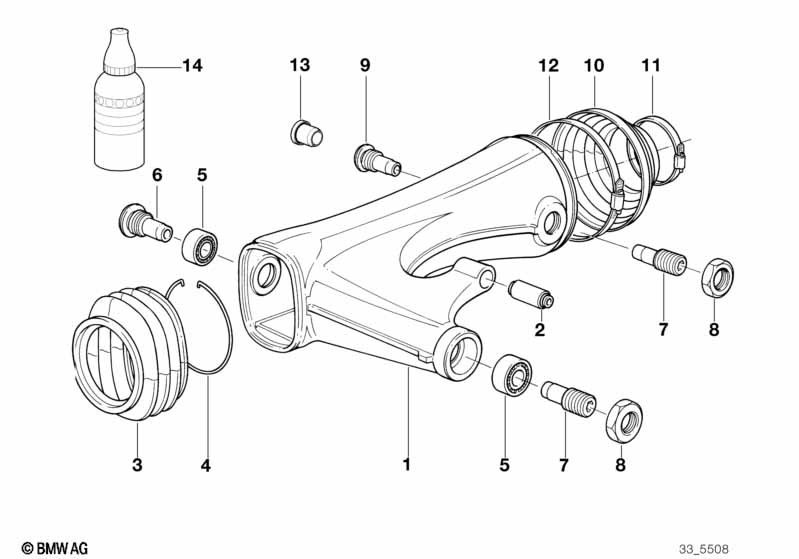 14
13
9
12
10
11
6
5
2
7
8
3
4
1
5
7
8
© BMW AG
33_5508