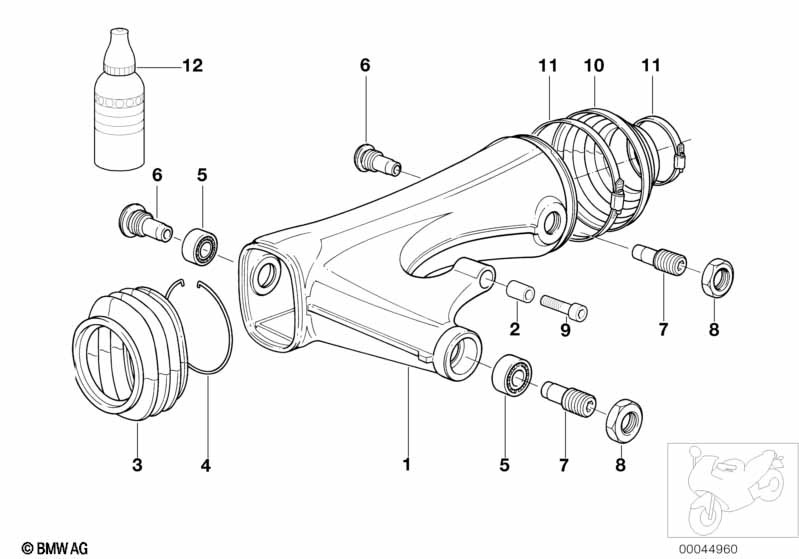 12
6
11
10
11
6
5
2
9
7
8
3
4
1
5
7
8
© BMW AG
00044960