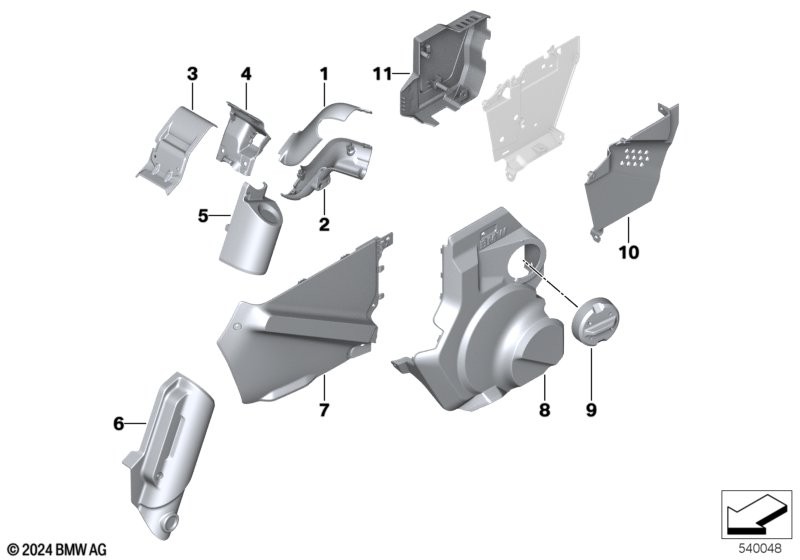 3
4
1
11
5
2
10
7
8
9
6
© 2024 BMW AG
540048