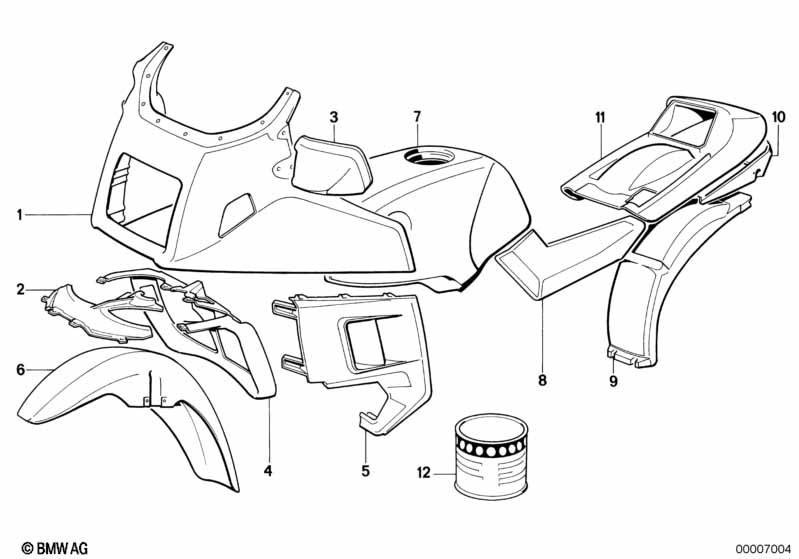 3
7
11
10
1
2
6
8
9
4
5
12
© BMW AG
00007004