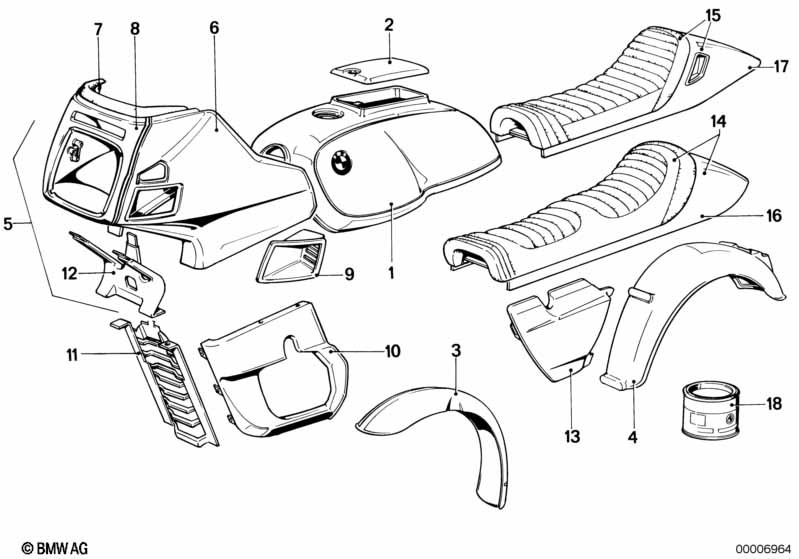 7
8
6
2
15
17
14
16
5
12
9
1
11
10
3
13
4
18
© BMW AG
00006964