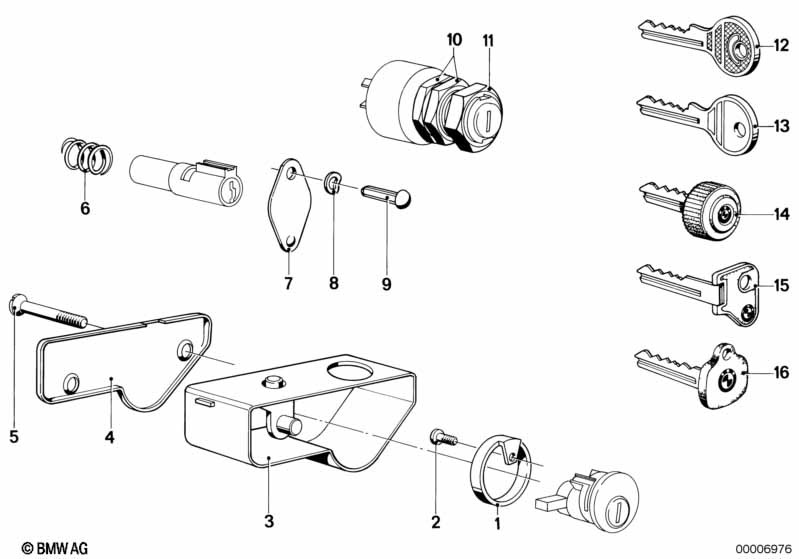 10
11
12
13
6
14
7
8
9
15
16
5
4
3
2
1
© BMW AG
00006976