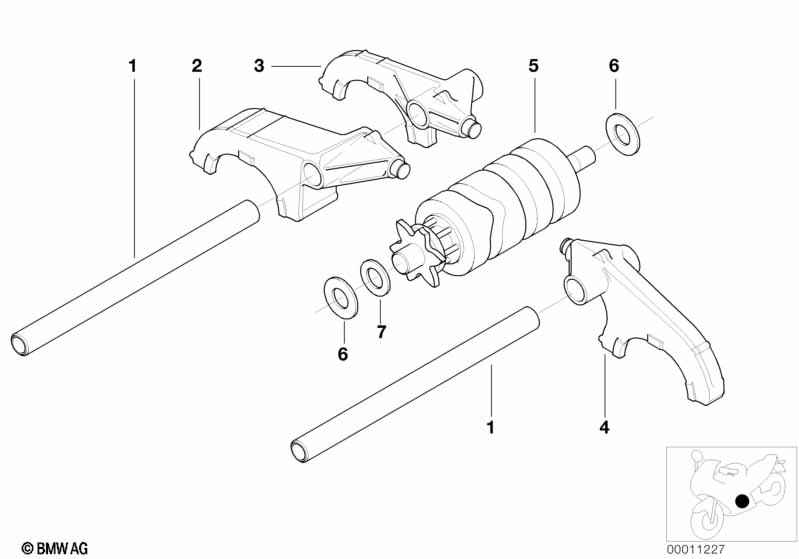 1
2
3
5
6
6
7
1
4
© BMW AG
00011227