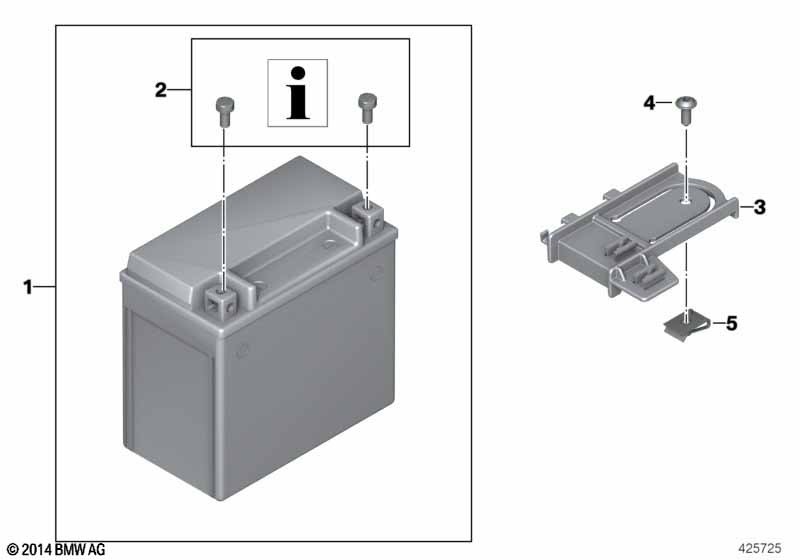 2
i
4
3
1
5
© 2014 BMW AG
425725