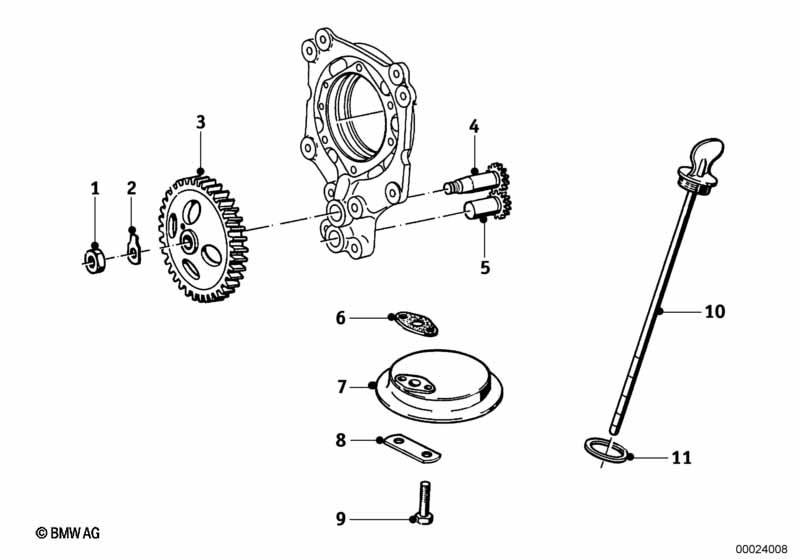 3
4
1
2
5
6
10
7
8
11
9
© BMW AG
00024008