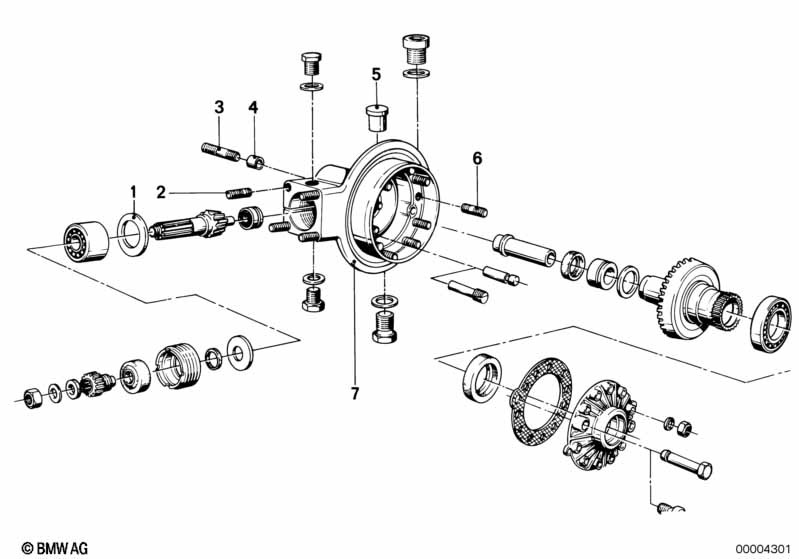 3
4
5
6
1
2
7

© BMW AG
00004301