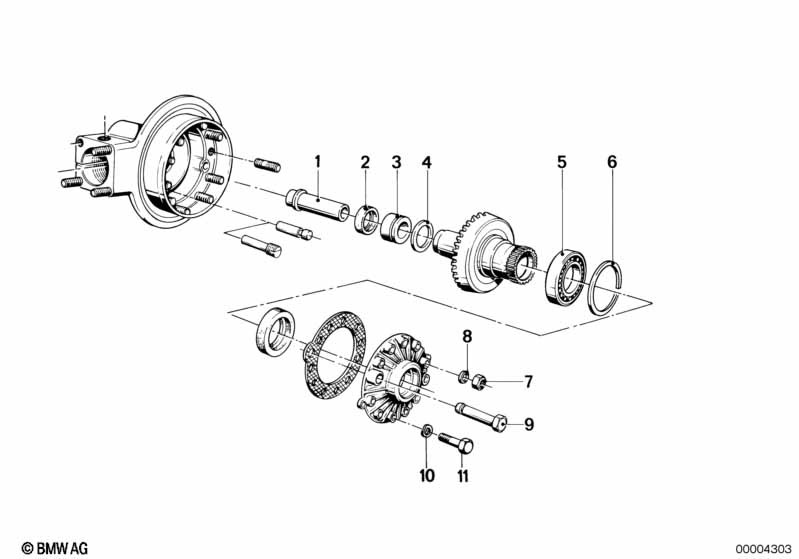 1
2
3
4
5
6
8
7
9
10
11

© BMW AG

00004303