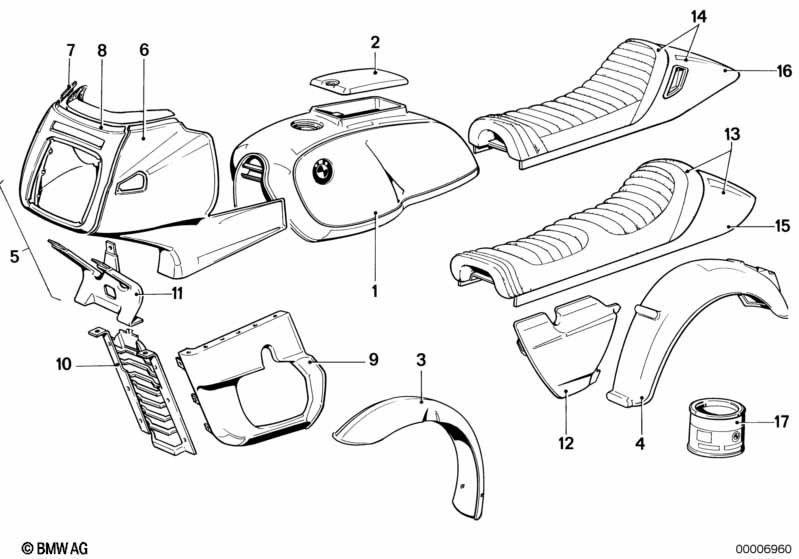 7
8
6
2
14
16
13
15
5
11
1
10
9
3
12
4
17
© BMW AG
00006960