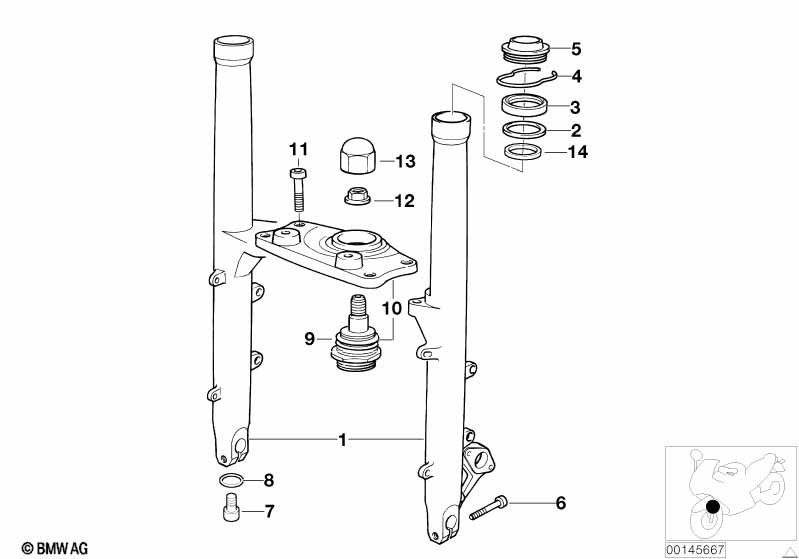 5
4
3
2
14
11
13
12
10
9
1
8
7
6
© BMW AG
00145667