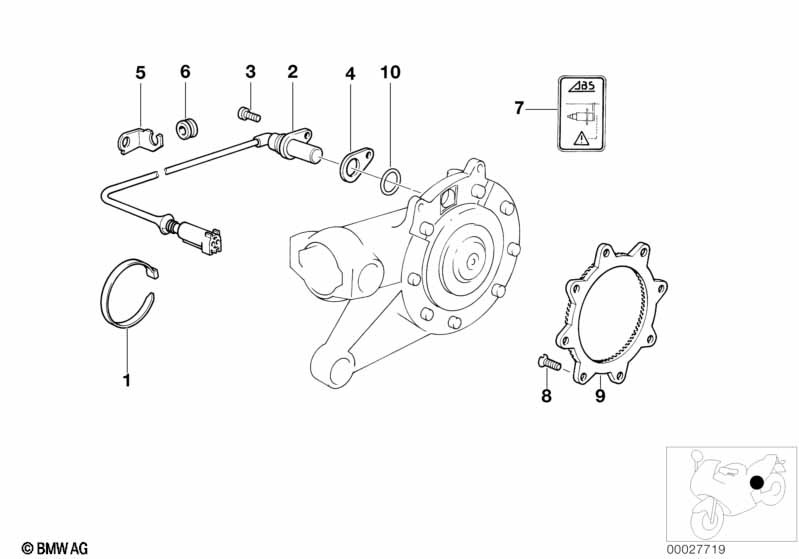 5
6
3
2
4
10
7
ABS
1
8
9
© BMW AG
00027719