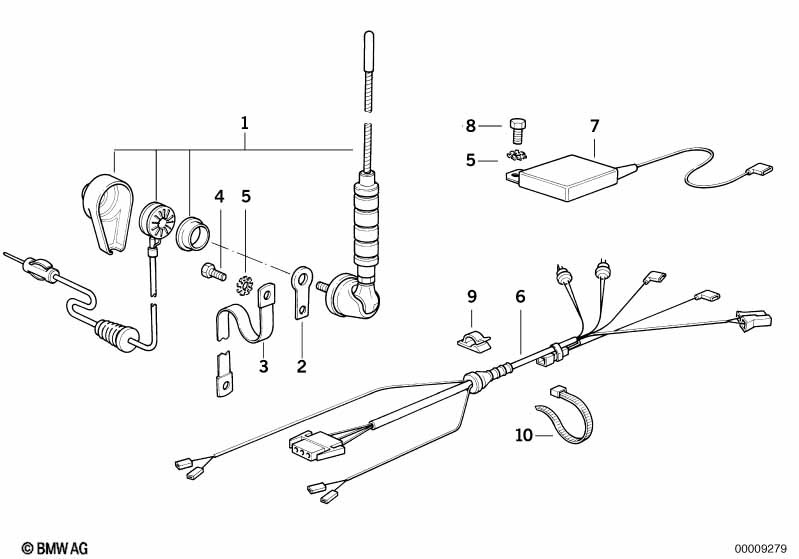 1
8
7
5
4
5
9
6
3
2
10
© BMW AG
00009279