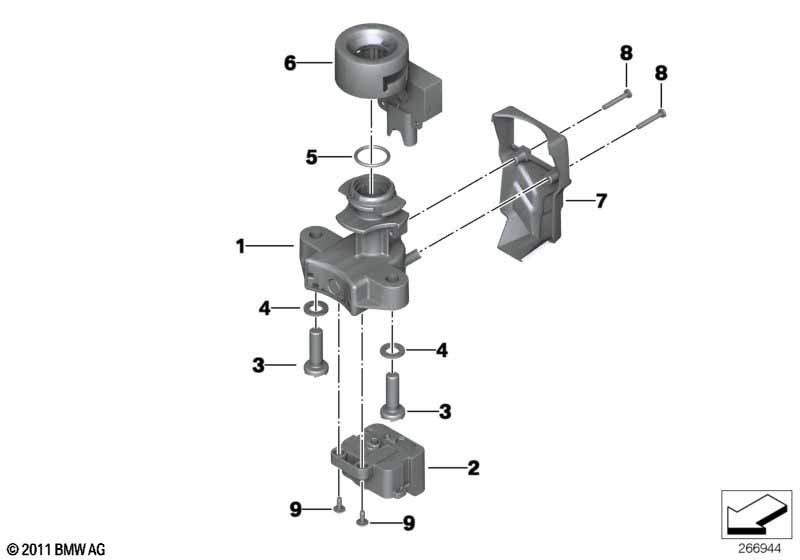 6
8
8
5
7
1
4
4
3
3
2
9
9
© 2011 BMW AG
266944