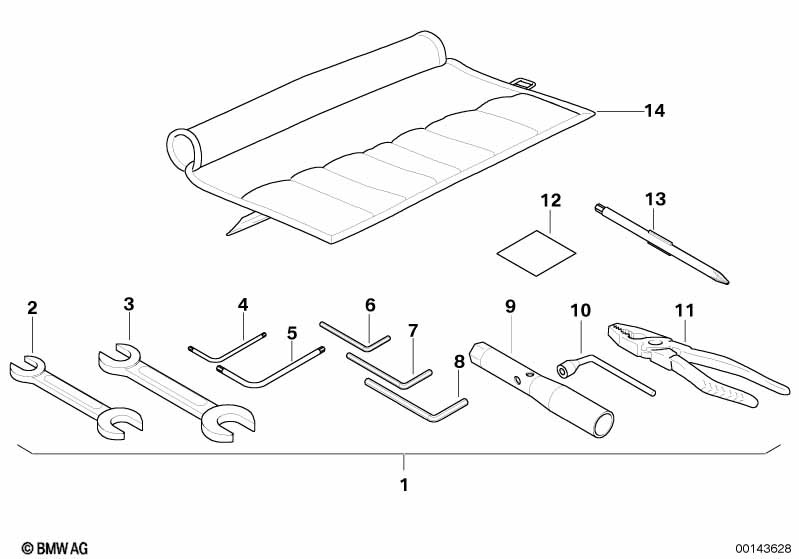 14

12

13

2

3

4

5

6

7

8

9

10

11

1

© BMW AG

00143628