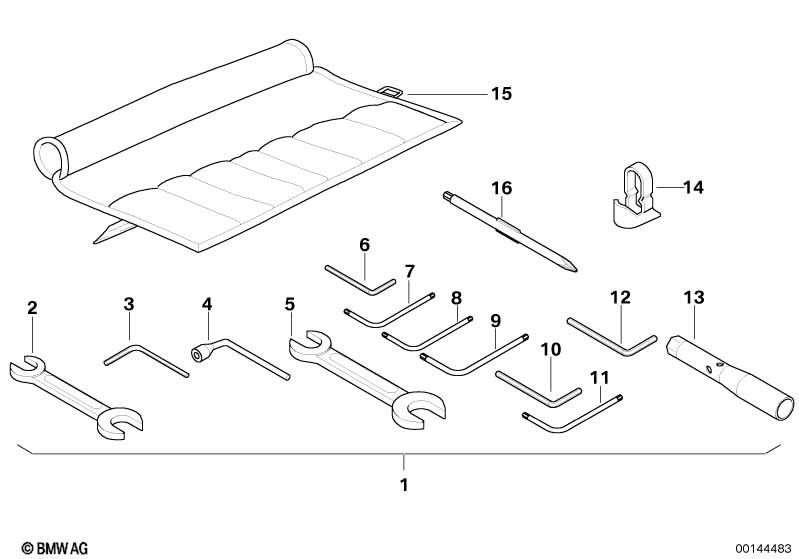 15
16
14
6
7
8
9
12
13
2
3
4
5
10
11
1
© BMW AG
00144483