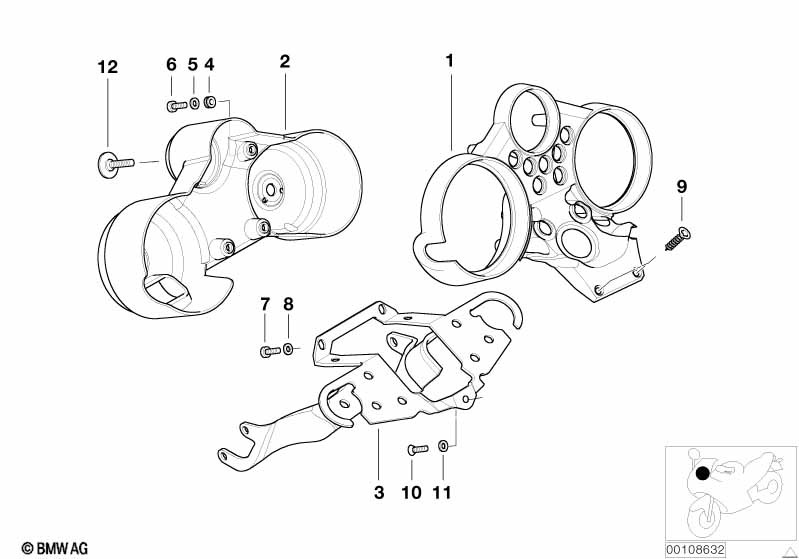 12
6
5
4
2
1
9
7
8
3
10
11
© BMW AG
00108632