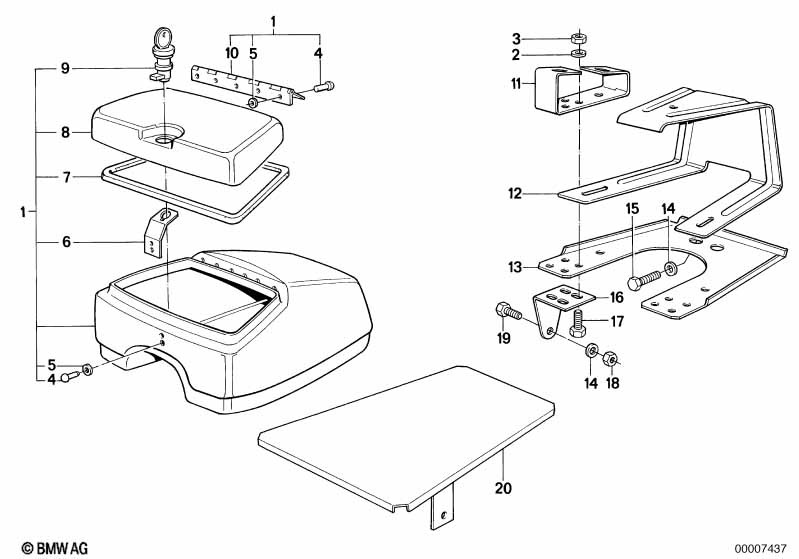 1
10
5
4
9
8
7
1
6
5
4
3
2
11
12
15
14
13
16
17
19
14
18
20
© BMW AG
00007437