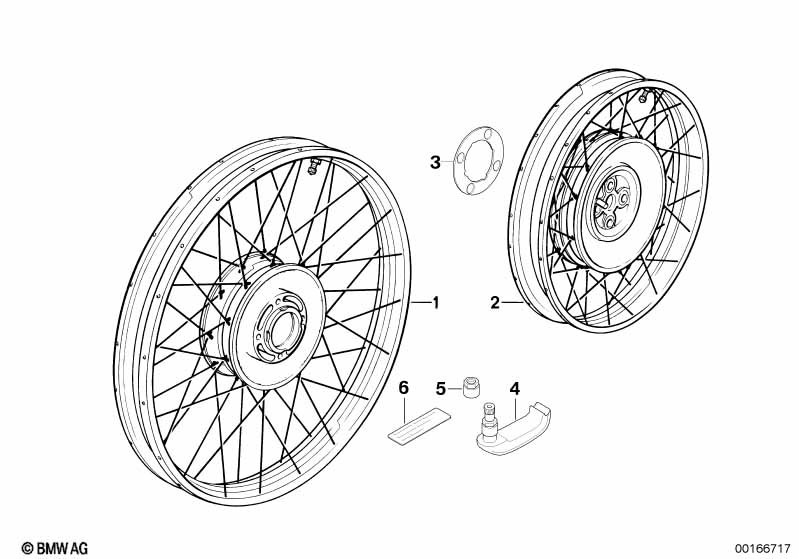 3
1
2
6
5
4
© BMW AG
00166717