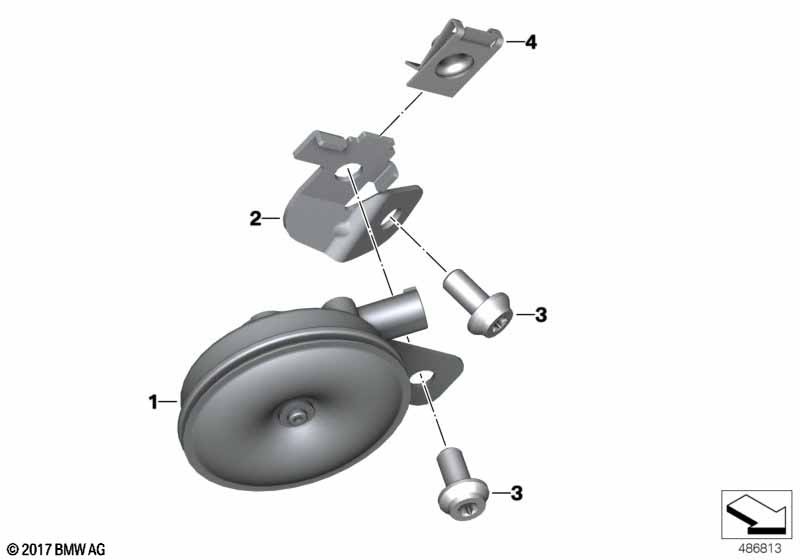 4
2
3
1
3
© 2017 BMW AG
486813