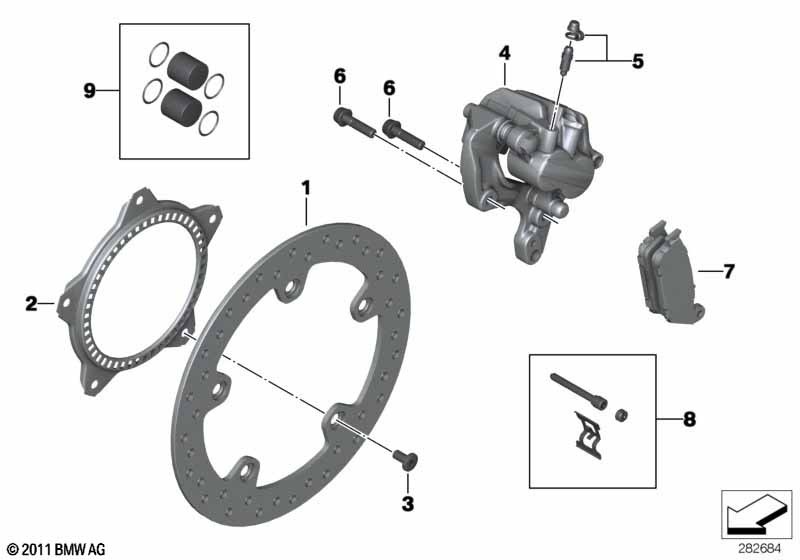 9
6
6
4
5
1
2
7
8
3
© 2011 BMW AG
282684