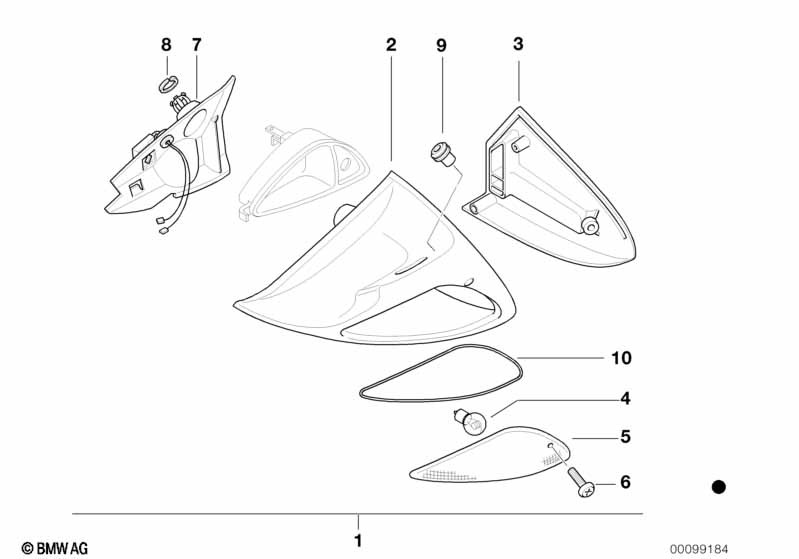 8 7 2 9 3

10

4

5

6

1

© BMW AG

00099184