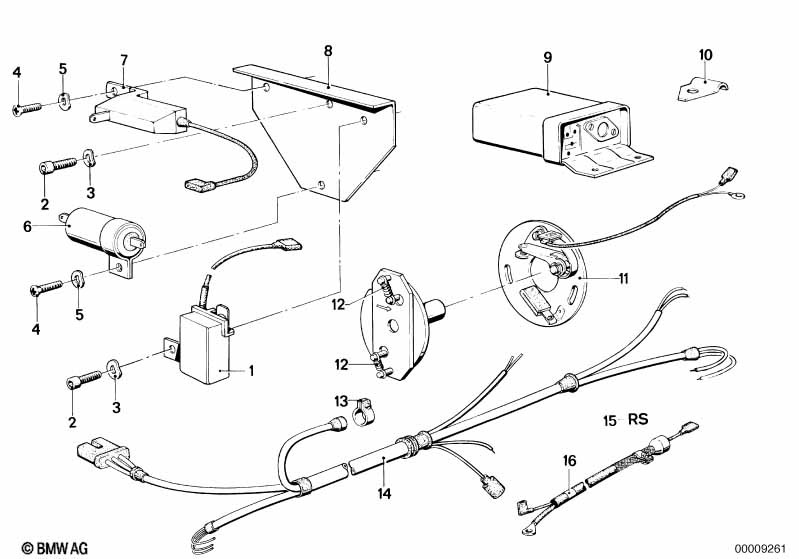 4
5
7
8
9
10
2
3
6
4
5
11
12
12
1
2
3
13
15 RS
16
14
© BMW AG
00009261