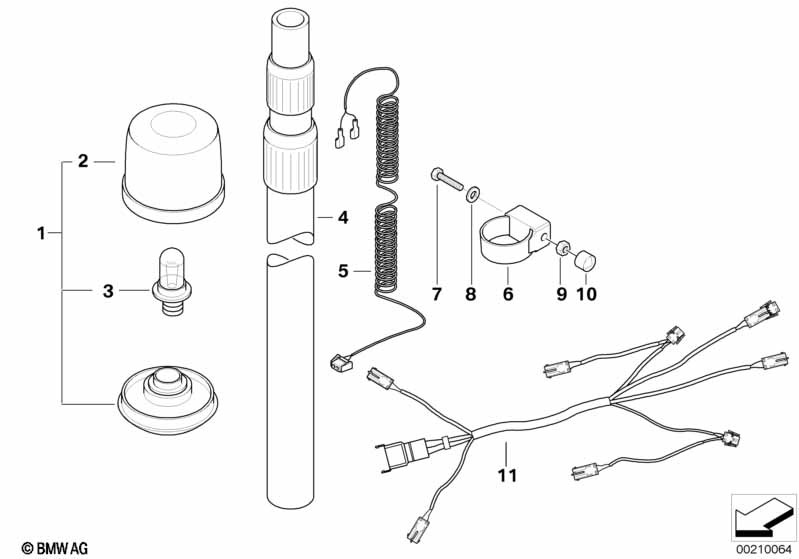 2
1
3
4
5
7
8
6
9
10
11
© BMW AG
00210064