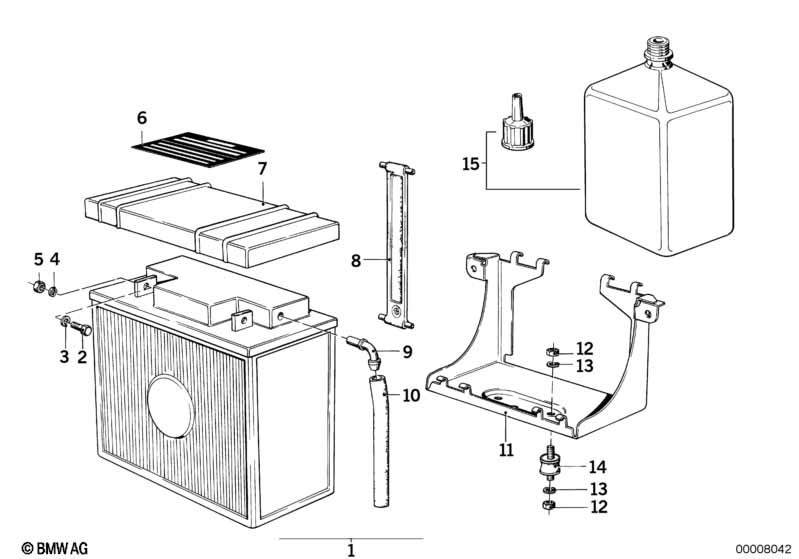 6
7
15
5 4
8
3 2
9
10
12
13
11
14
13
12
© BMW AG
1
00008042