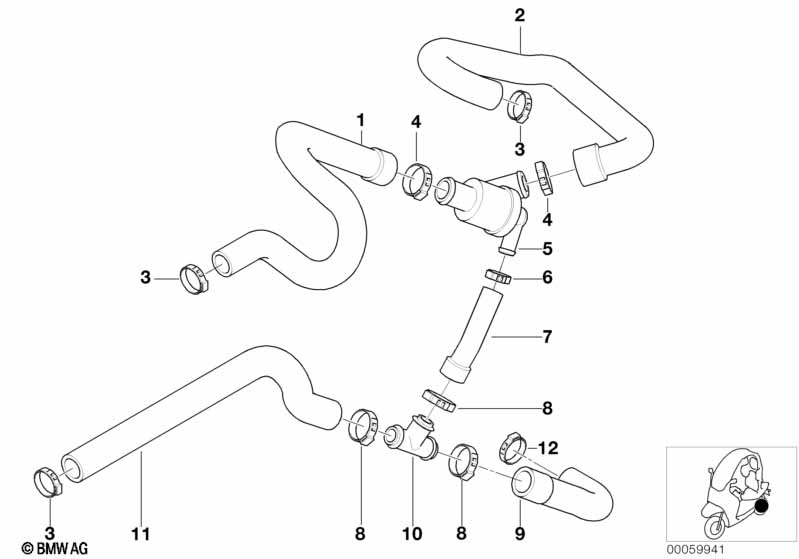 2
1
4
3
4
5
3
6
7
8
12
3
11
8
10
8
9
© BMW AG
00059941