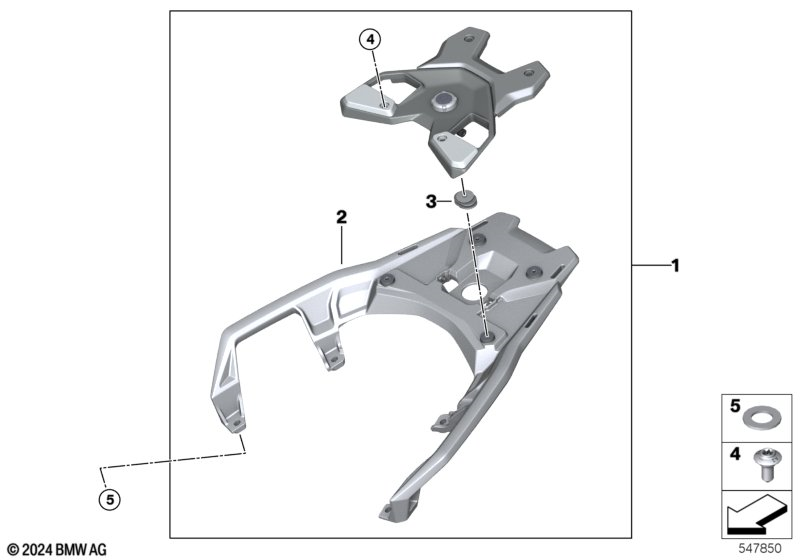 4
3
2
1
5
5
4
© 2024 BMW AG
547850