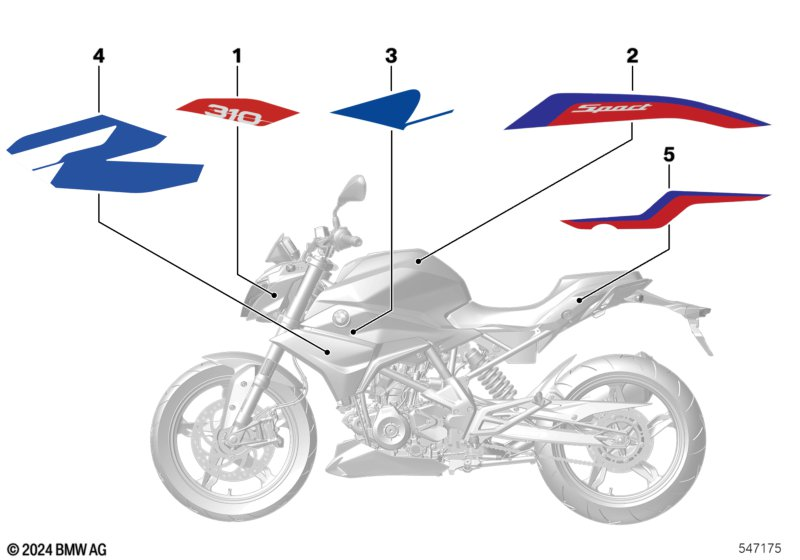 4
1
3
2
5
310
Sport
© 2024 BMW AG
547175