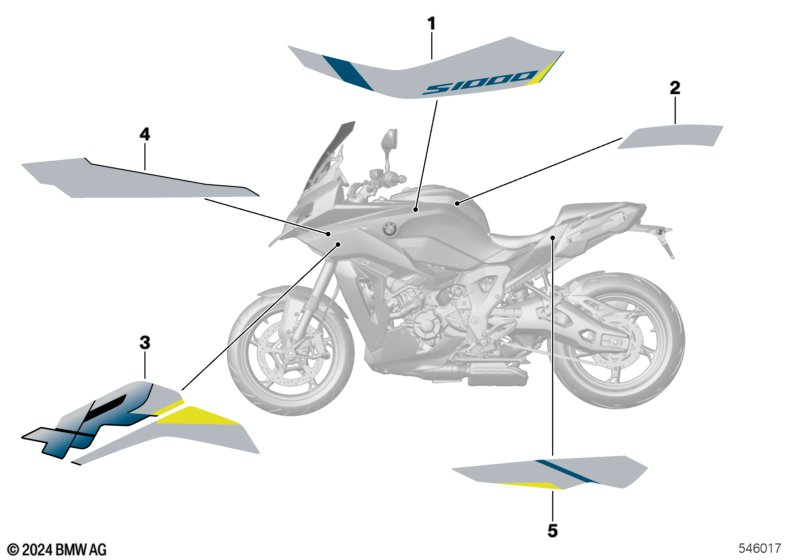 1

S1000

2

4

3

XR

5

© 2024 BMW AG

546017